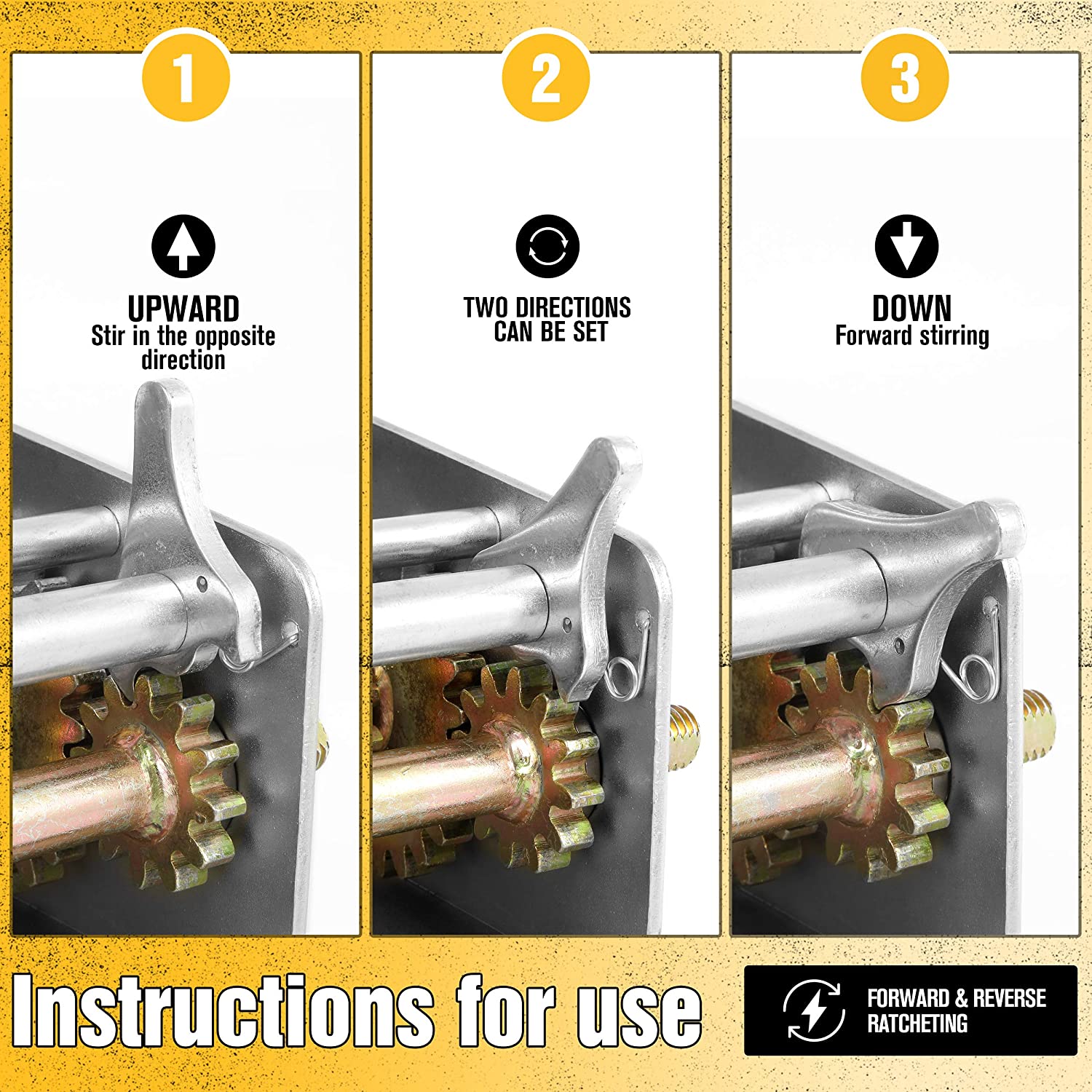 1

UPWARD
Stir in the opposite direction

2

TWO DIRECTIONS
CAN BE SET

3

DOWN
Forward stirring

Instructions for use

FORWARD & REVERSE
RATCHETING